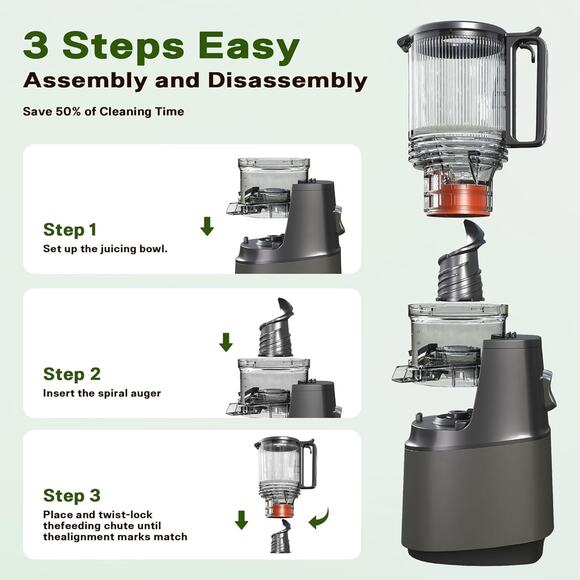 3 Steps Easy
Assembly and Disassembly

Save 50% of Cleaning Time

Step 1
Set up the juicing bowl.

Step 2
Insert the spiral auger

Step 3
Place and twist-lock thefeeding chute until thealignment marks match